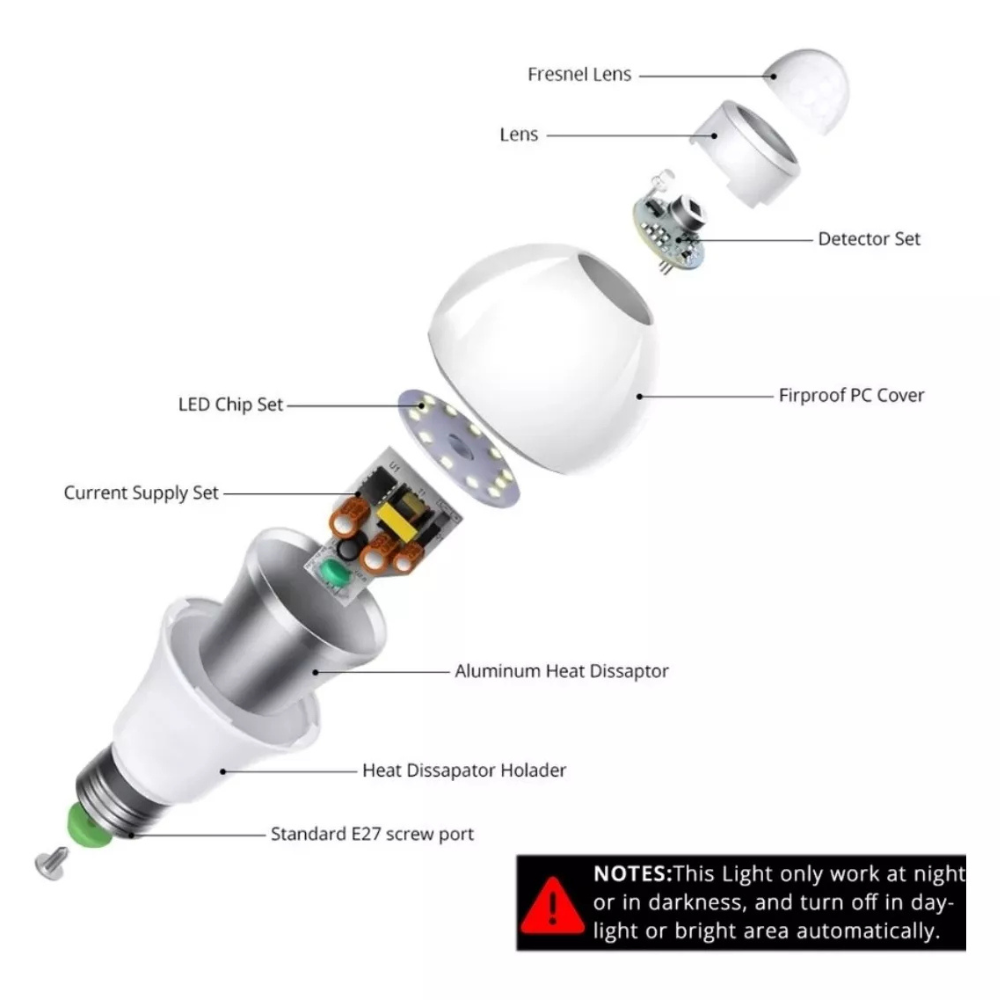 Fresnel Lens

Lens

Detector Set

Firproof PC Cover

LED Chip Set

Current Supply Set

Aluminum Heat Dissaptor

Heat Dissapator Holader

Standard E27 screw port

NOTES:This Light only work at night or in darkness, and turn off in daylight or bright area automatically.