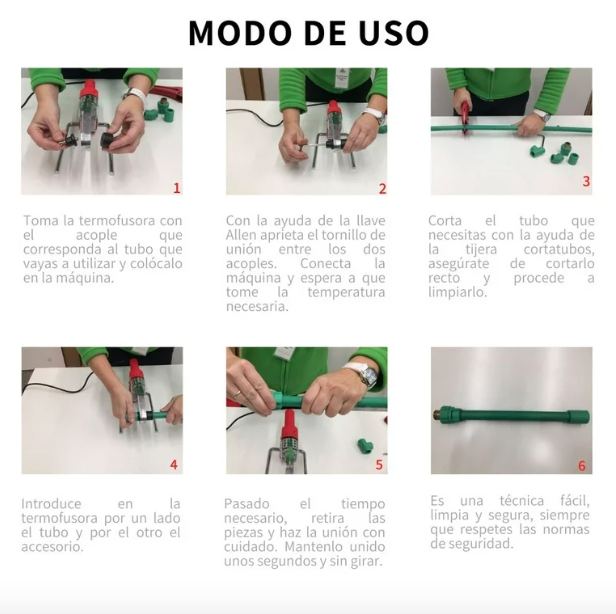 MODO DE USO

1

Toma la termofusora con el acople que corresponda al tubo que vayas a utilizar y colócalo en la máquina.

2

Con la ayuda de la llave Allen aprieta el tornillo de unión entre los dos acoples. Conecta la máquina y espera a que tome la temperatura necesaria.

3

Corta el tubo que necesitas con la ayuda de la tijera cortatubos, asegúrate de cortarlo recto y procede a limpiarlo.

4

Introduce en la termofusora por un lado el tubo y por el otro el accesorio.

5

Pasado el tiempo necesario, retira las piezas y haz la unión con cuidado. Mantenlo unido unos segundos y sin girar.

6

Es una técnica fácil, limpia y segura, siempre que respetes las normas de seguridad.