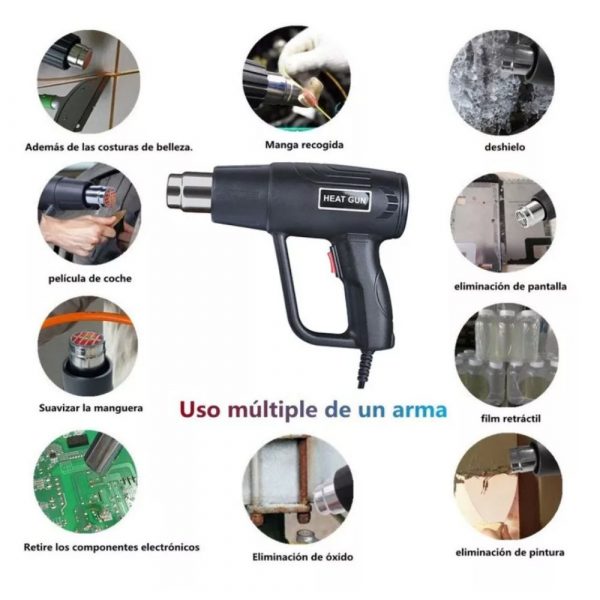 Además de las costuras de belleza.

Manga recogida

deshielo

HEAT GUN

película de coche

eliminación de pantalla

Suavizar la manguera

Uso múltiple de un arma

film retráctil

Retire los componentes electrónicos

Eliminación de óxido

eliminación de pintura